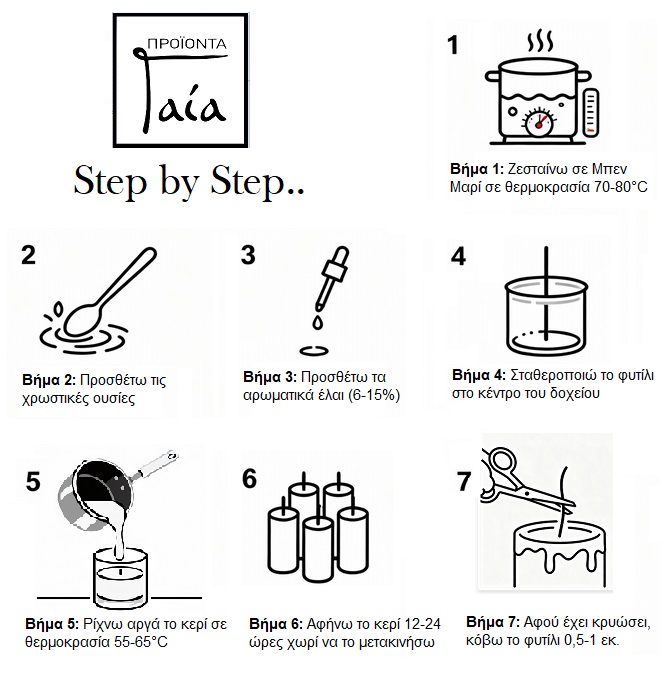 ΠΡΟΪΟΝΤΑ
Γαία

Step by Step..

1

Βήμα 1: Ζεσταίνω σε Μπεν Μαρί σε θερμοκρασία 70-80°C

2

Βήμα 2: Προσθέτω τις χρωστικές ουσίες

3

Βήμα 3: Προσθέτω τα αρωματικά έλαι (6-15%)

4

Βήμα 4: Σταθεροποιώ το φυτίλι στο κέντρο του δοχείου

5

Βήμα 5: Ρίχνω αργά το κερί σε θερμοκρασία 55-65°C

6

Βήμα 6: Αφήνω το κερί 12-24 ώρες χωρί να το μετακινήσω

7

Βήμα 7: Αφού έχει κρυώσει, κόβω το φυτίλι 0,5-1 εκ.